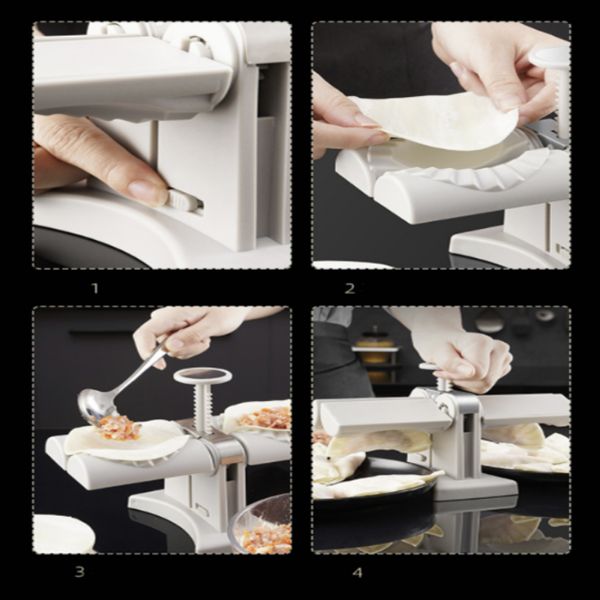 1

2

3

4